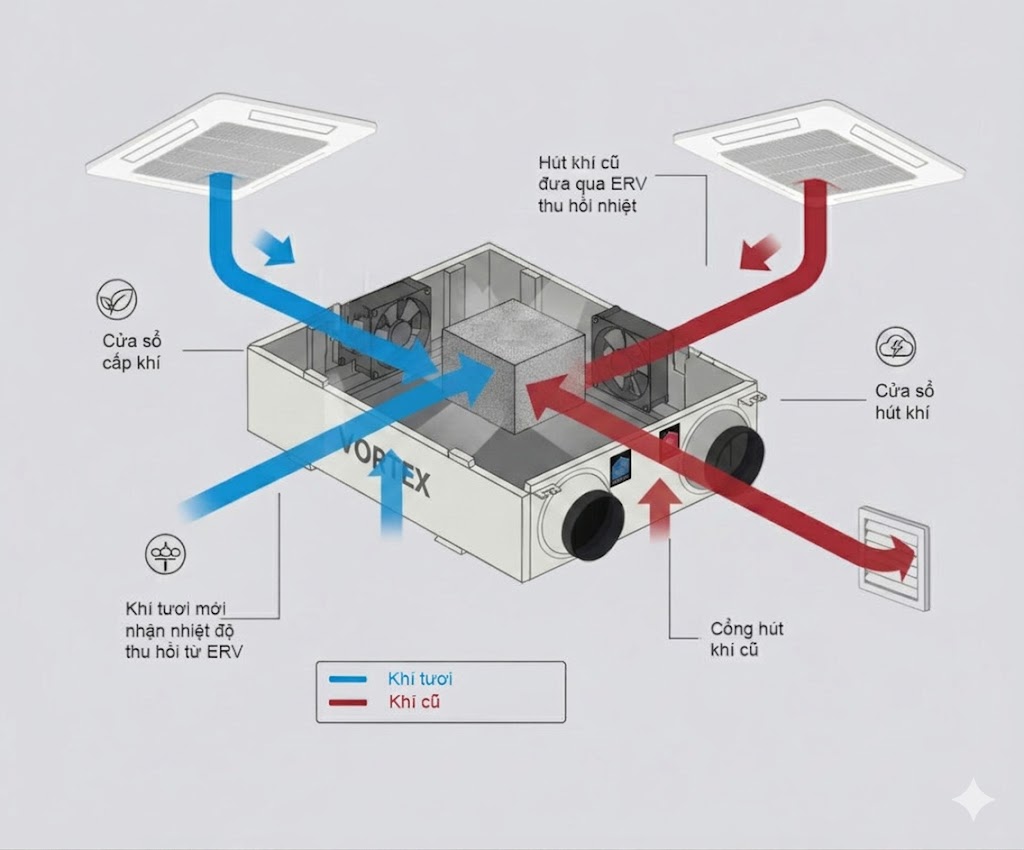 Hút khí cũ đưa qua ERV thu hồi nhiệt

Cửa sổ cấp khí

Cửa sổ hút khí

VORTEX

Khí tươi mới nhận nhiệt độ thu hồi từ ERV

Cổng hút khí cũ

Khí tươi
Khí cũ