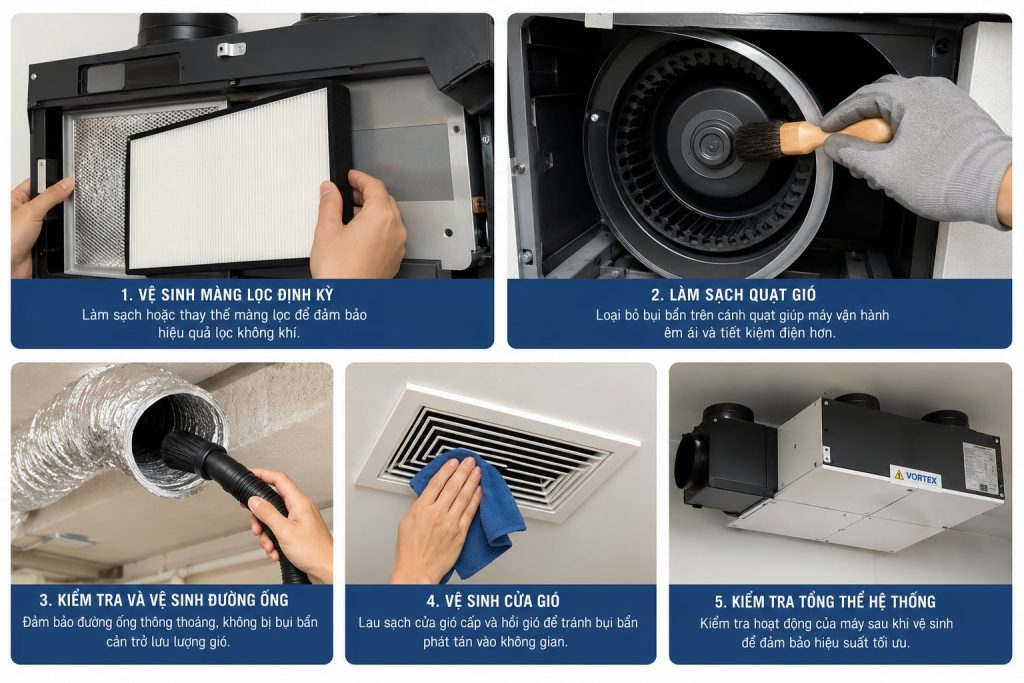 1. VỆ SINH MÀNG LỌC ĐỊNH KỲ
Làm sạch hoặc thay thế màng lọc để đảm bảo hiệu quả lọc không khí.

2. LÀM SẠCH QUẠT GIÓ
Loại bỏ bụi bẩn trên cánh quạt giúp máy vận hành êm ái và tiết kiệm điện hơn.

3. KIỂM TRA VÀ VỆ SINH ĐƯỜNG ỐNG
Đảm bảo đường ống thông thoáng, không bị bụi bẩn cản trở lưu lượng gió.

4. VỆ SINH CỬA GIÓ
Lau sạch cửa gió cấp và hồi gió để tránh bụi bẩn phát tán vào không gian.

VORTEX

5. KIỂM TRA TỔNG THỂ HỆ THỐNG
Kiểm tra hoạt động của máy sau khi vệ sinh để đảm bảo hiệu suất tối ưu.